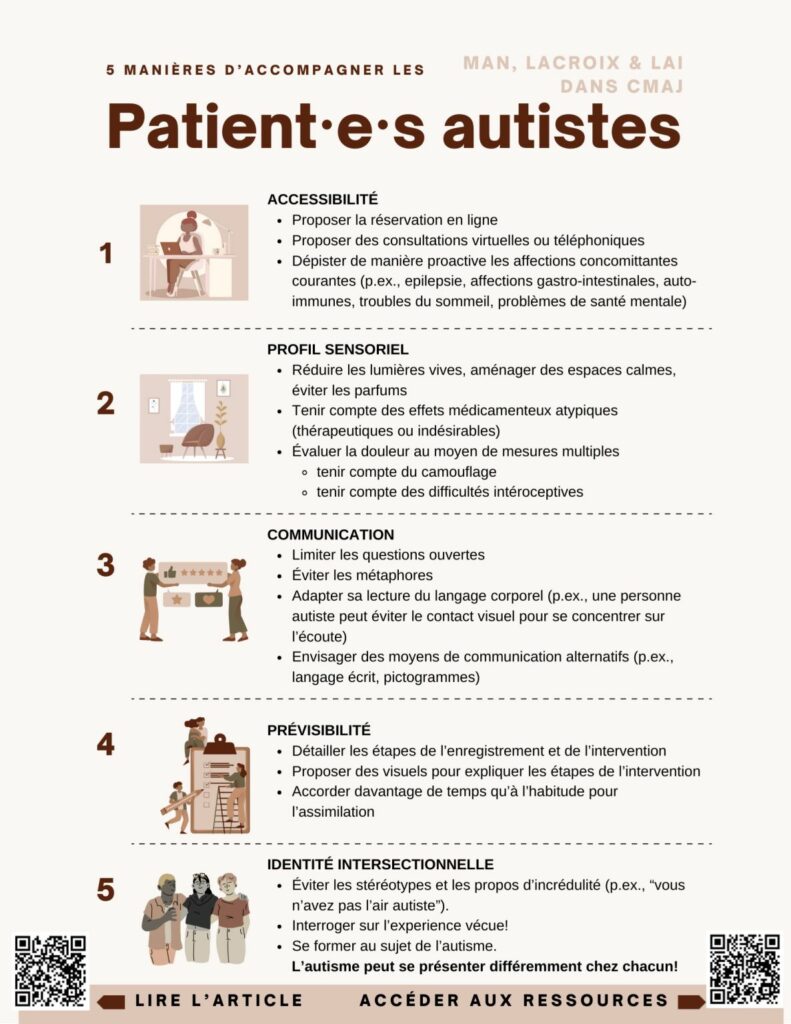 5 MANIÈRES D'ACCOMPAGNER LES

MAN, LACROIX & LAI DANS CMAJ

Patient·e·s autistes

1

ACCESSIBILITÉ
- Proposer la réservation en ligne
- Proposer des consultations virtuelles ou téléphoniques
- Dépister de manière proactive les affections concomittantes courantes (p.ex., epilepsie, affections gastro-intestinales, auto-immunes, troubles du sommeil, problèmes de santé mentale)

2

PROFIL SENSORIEL
- Réduire les lumières vives, aménager des espaces calmes, éviter les parfums
- Tenir compte des effets médicamenteux atypiques (thérapeutiques ou indésirables)
- Évaluer la douleur au moyen de mesures multiples
  - tenir compte du camouflage
  - tenir compte des difficultés intéroceptives

3

COMMUNICATION
- Limiter les questions ouvertes
- Éviter les métaphores
- Adapter sa lecture du langage corporel (p.ex., une personne autiste peut éviter le contact visuel pour se concentrer sur l'écoute)
- Envisager des moyens de communication alternatifs (p.ex., langage écrit, pictogrammes)

4

PRÉVISIBILITÉ
- Détailler les étapes de l'enregistrement et de l'intervention
- Proposer des visuels pour expliquer les étapes de l'intervention
- Accorder davantage de temps qu'à l'habitude pour l'assimilation

5

IDENTITÉ INTERSECTIONNELLE
- Éviter les stéréotypes et les propos d'incrédulité (p.ex., "vous n'avez pas l'air autiste").
- Interroger sur l'experience vécue!
- Se former au sujet de l'autisme.

L'autisme peut se présenter différemment chez chacun!

LIRE L'ARTICLE

ACCÉDER AUX RESSOURCES